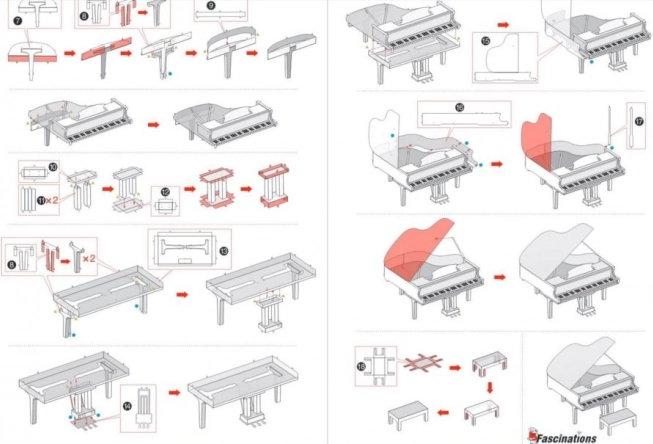 7
8
9
10
11 ×2
12
8
×2
13
14
15
16
17
18
Fascinations