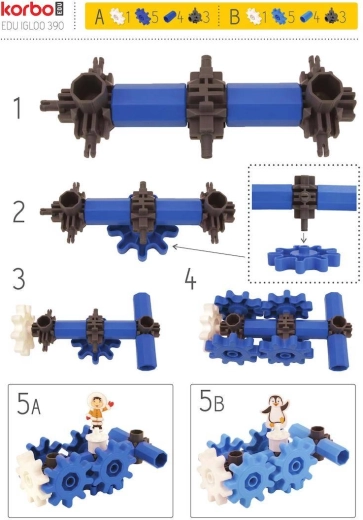 korbo EDU
EDU IGLOO 390

A 1 5 4 3 B 1 5 4 3

1

2

3

4

5A

5B