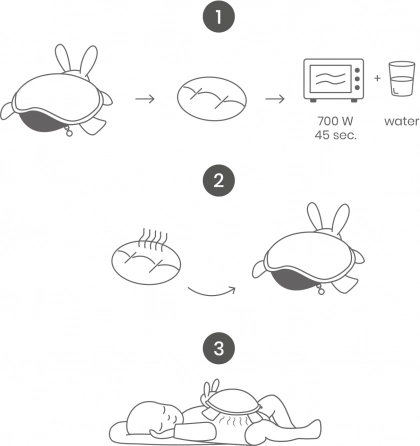 1

+

700 W
45 sec.

water

2

3