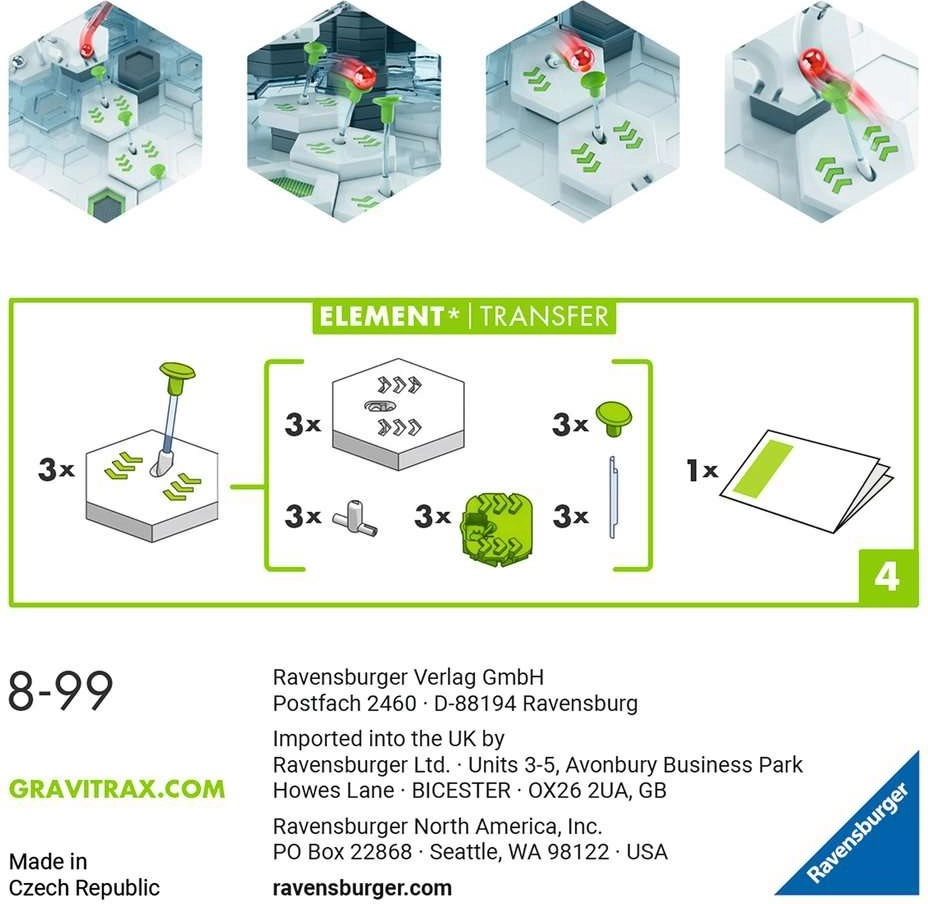 ELEMENT* | TRANSFER

3x

3x

3x

3x

3x

3x

1x

4

8-99

GRAVITRAX.COM

Made in
Czech Republic

Ravensburger Verlag GmbH
Postfach 2460 · D-88194 Ravensburg

Imported into the UK by
Ravensburger Ltd. · Units 3-5, Avonbury Business Park
Howes Lane · BICESTER · OX26 2UA, GB

Ravensburger North America, Inc.
PO Box 22868 · Seattle, WA 98122 · USA

ravensburger.com

Ravensburger