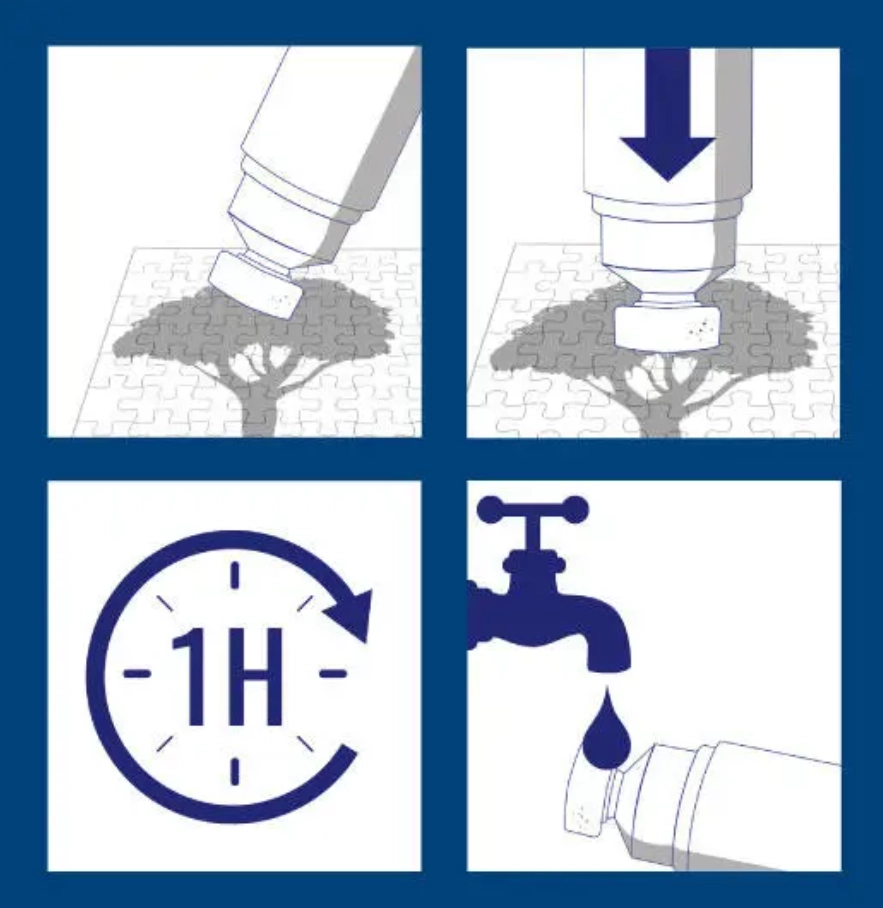 1H